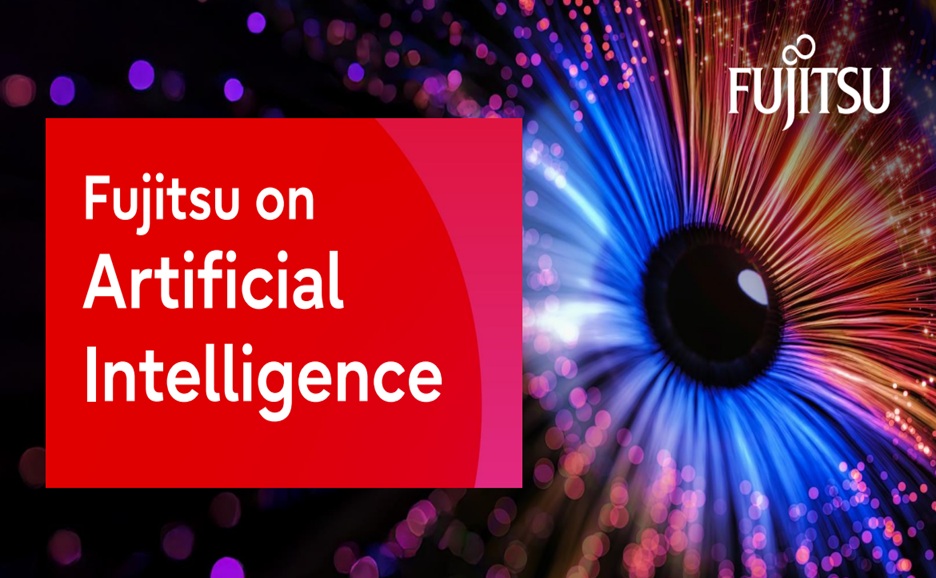 FUJITSU

Fujitsu on Artificial Intelligence