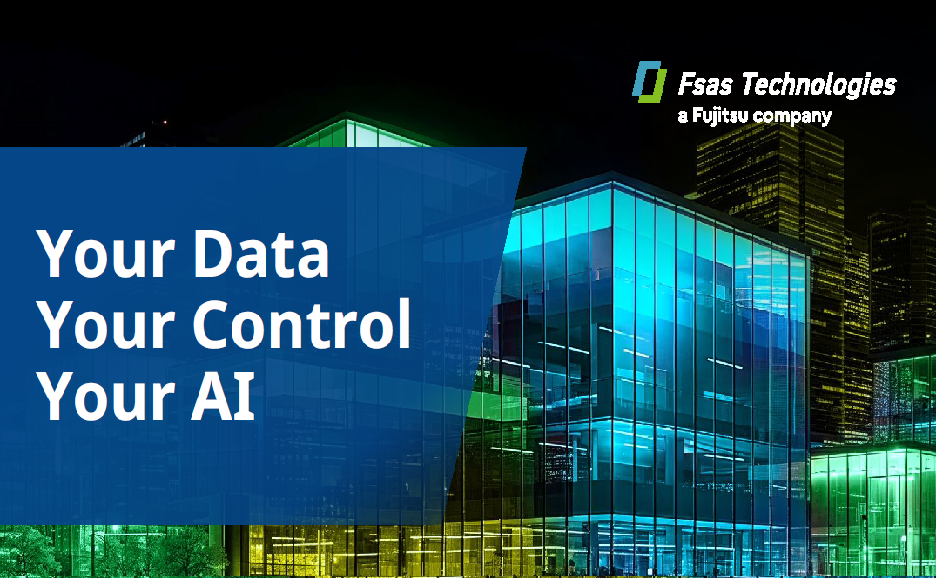 Fsas Technologies
a Fujitsu company

Your Data
Your Control
Your AI