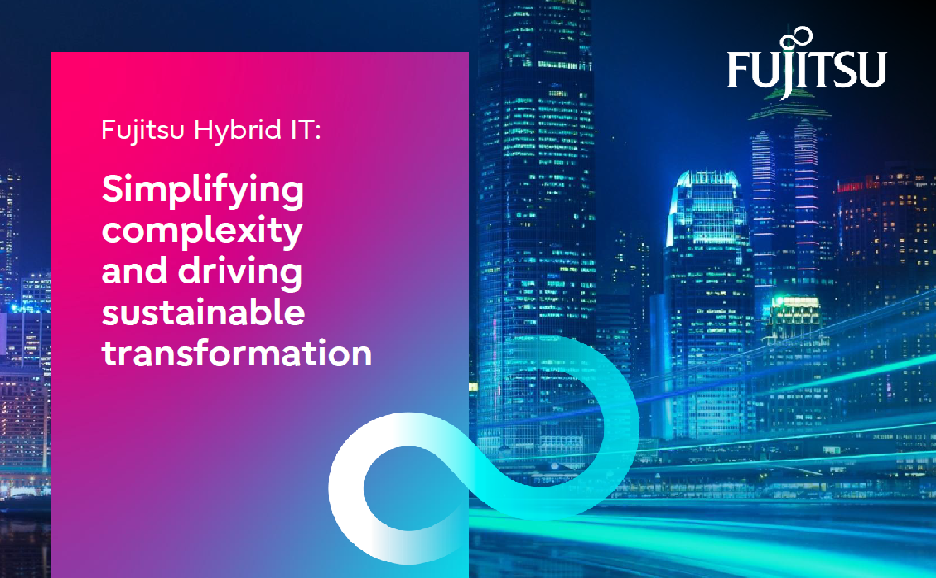 FUJITSU

Fujitsu Hybrid IT:

Simplifying complexity and driving sustainable transformation