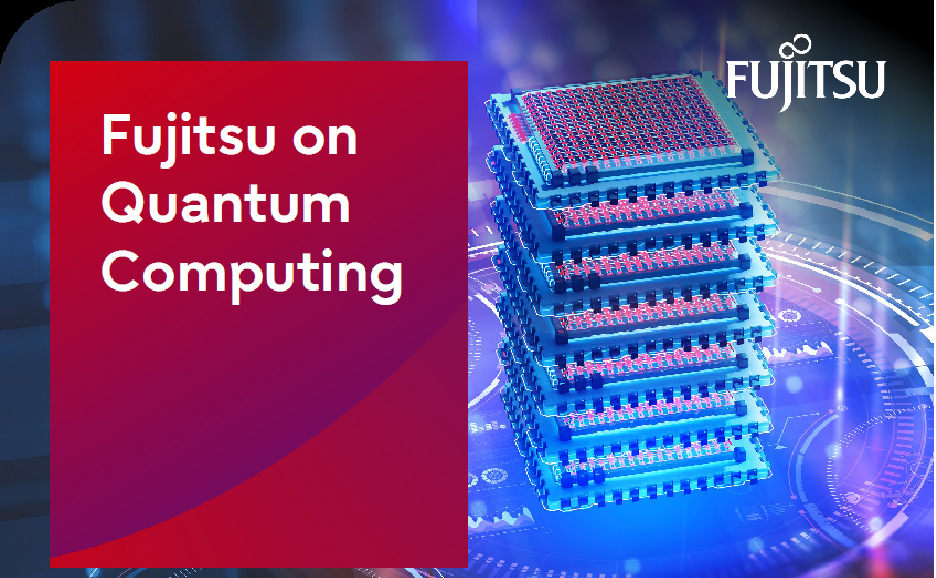 Fujitsu on Quantum Computing

FUJITSU