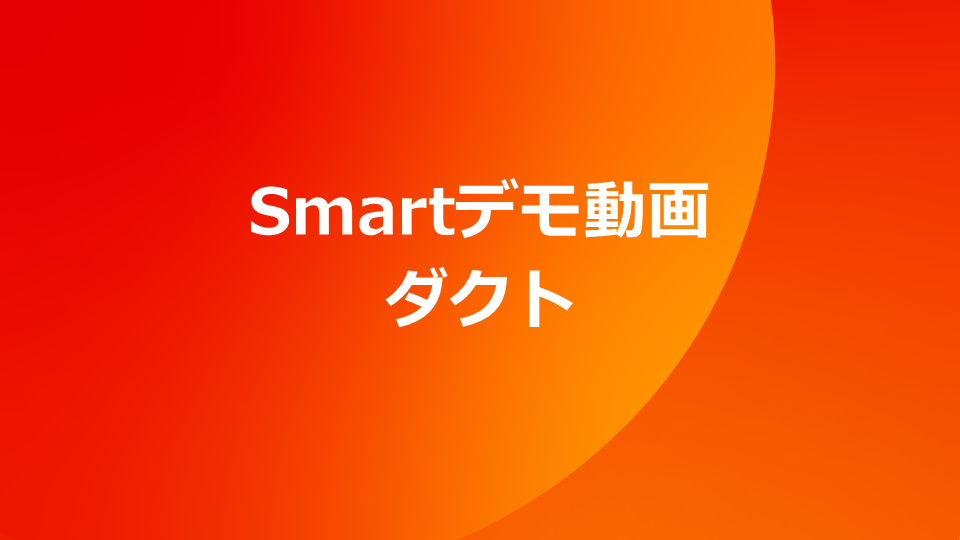 Smartデモ動画
ダクト